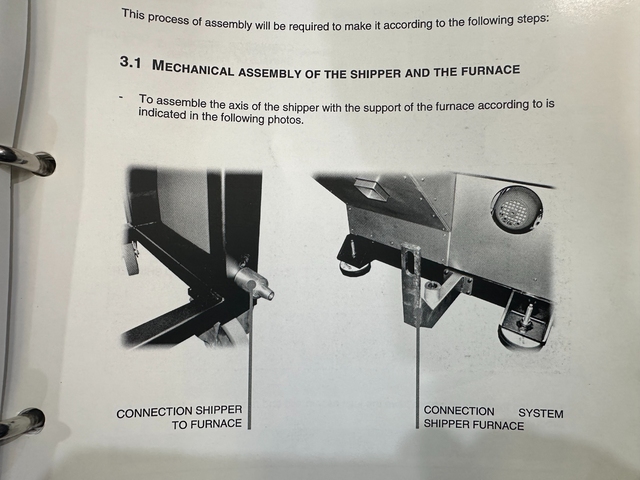 This process of assembly will be required to make it according to the following steps:

3.1 MECHANICAL ASSEMBLY OF THE SHIPPER AND THE FURNACE

- To assemble the axis of the shipper with the support of the furnace according to is indicated in the following photos.

CONNECTION SHIPPER TO FURNACE

CONNECTION SYSTEM SHIPPER FURNACE